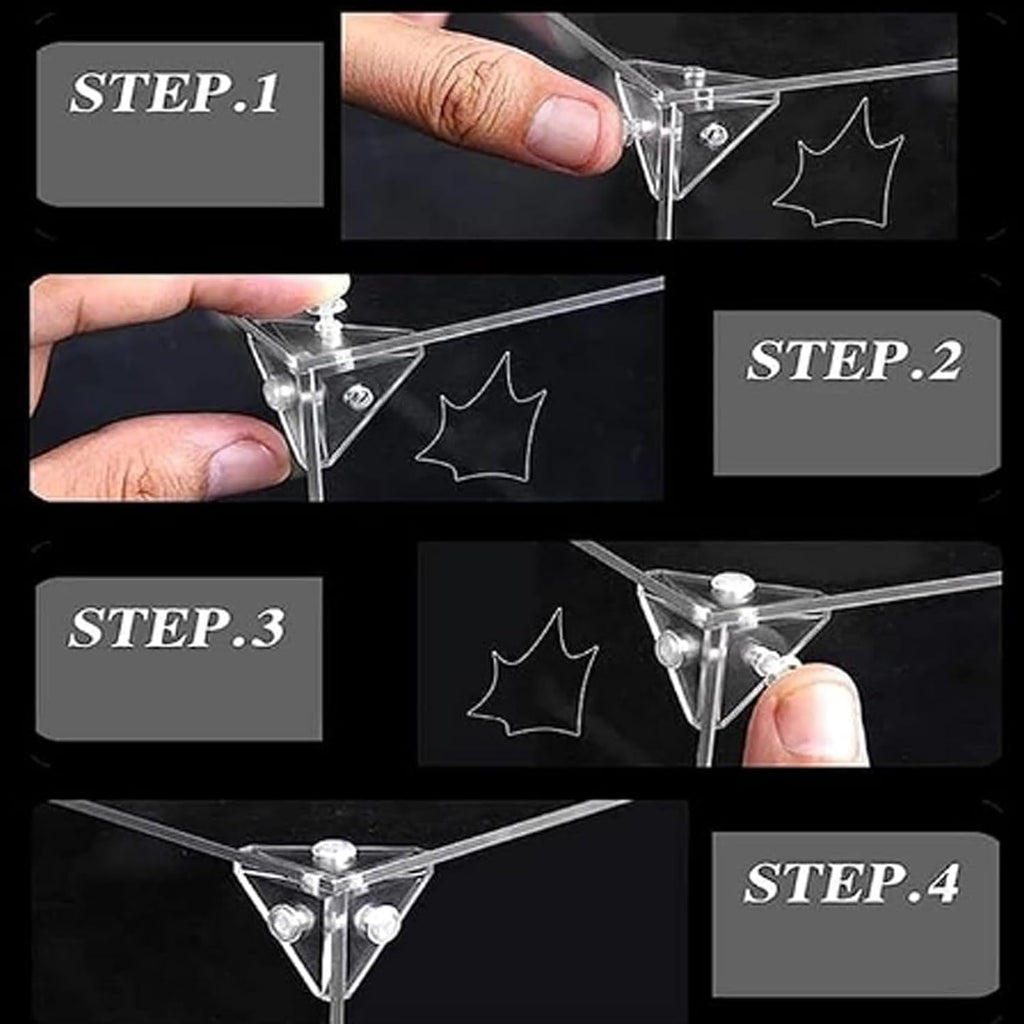 STEP.1

STEP.2

STEP.3

STEP.4