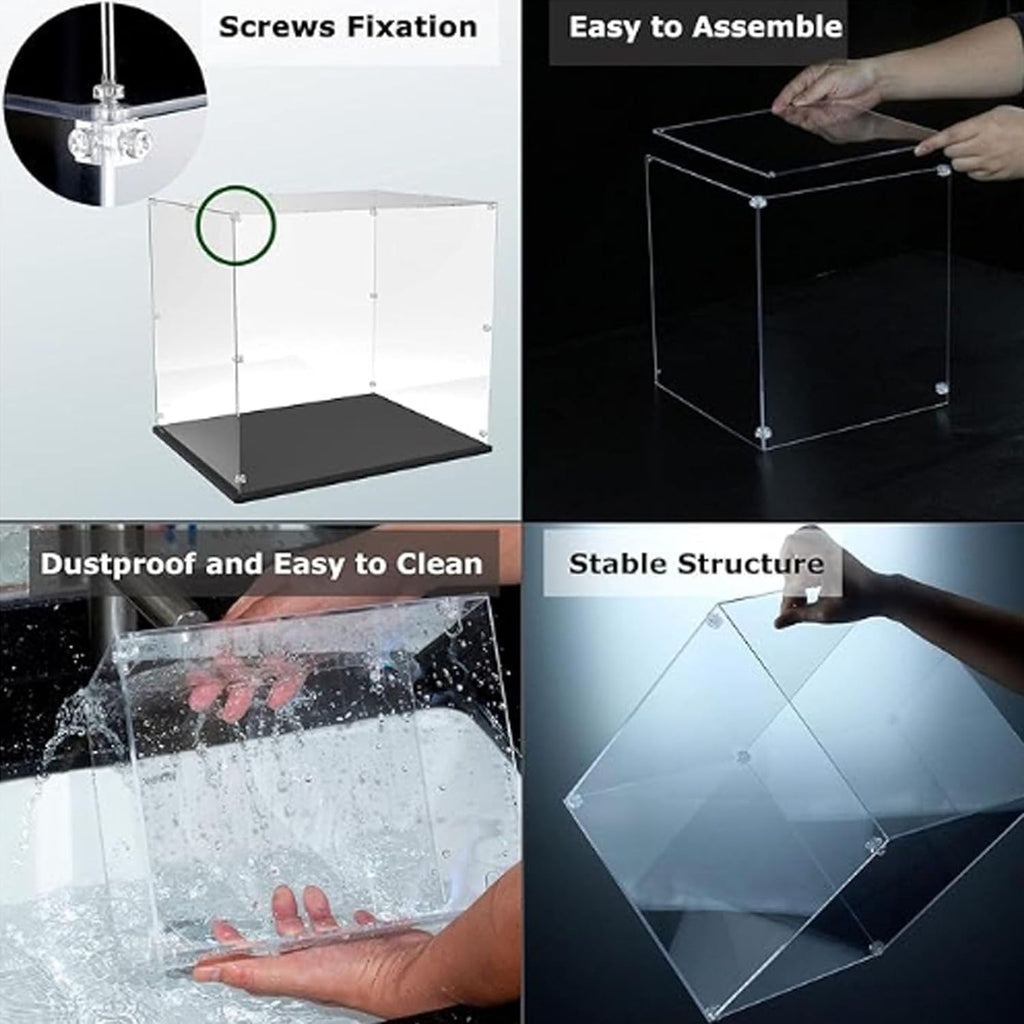 Screws Fixation

Easy to Assemble

Dustproof and Easy to Clean

Stable Structure