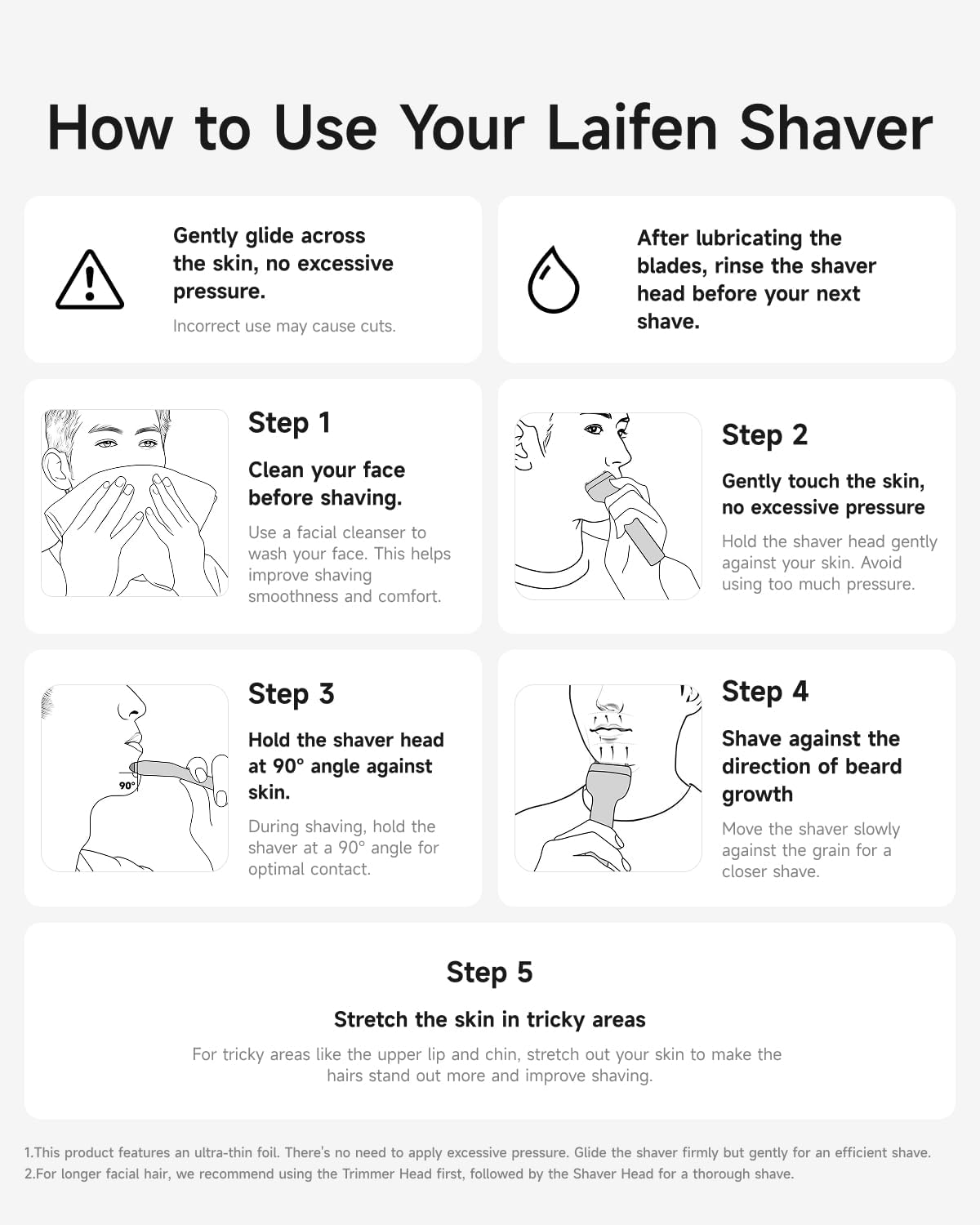 How to Use Your Laifen Shaver

Gently glide across the skin, no excessive pressure.

Incorrect use may cause cuts.

After lubricating the blades, rinse the shaver head before your next shave.

Step 1

Clean your face before shaving.

Use a facial cleanser to wash your face. This helps improve shaving smoothness and comfort.

Step 2

Gently touch the skin, no excessive pressure

Hold the shaver head gently against your skin. Avoid using too much pressure.

90°

Step 3

Hold the shaver head at 90° angle against skin.

During shaving, hold the shaver at a 90° angle for optimal contact.

Step 4

Shave against the direction of beard growth

Move the shaver slowly against the grain for a closer shave.

Step 5

Stretch the skin in tricky areas

For tricky areas like the upper lip and chin, stretch out your skin to make the hairs stand out more and improve shaving.

1.This product features an ultra-thin foil. There's no need to apply excessive pressure. Glide the shaver firmly but gently for an efficient shave.
2.For longer facial hair, we recommend using the Trimmer Head first, followed by the Shaver Head for a thorough shave.