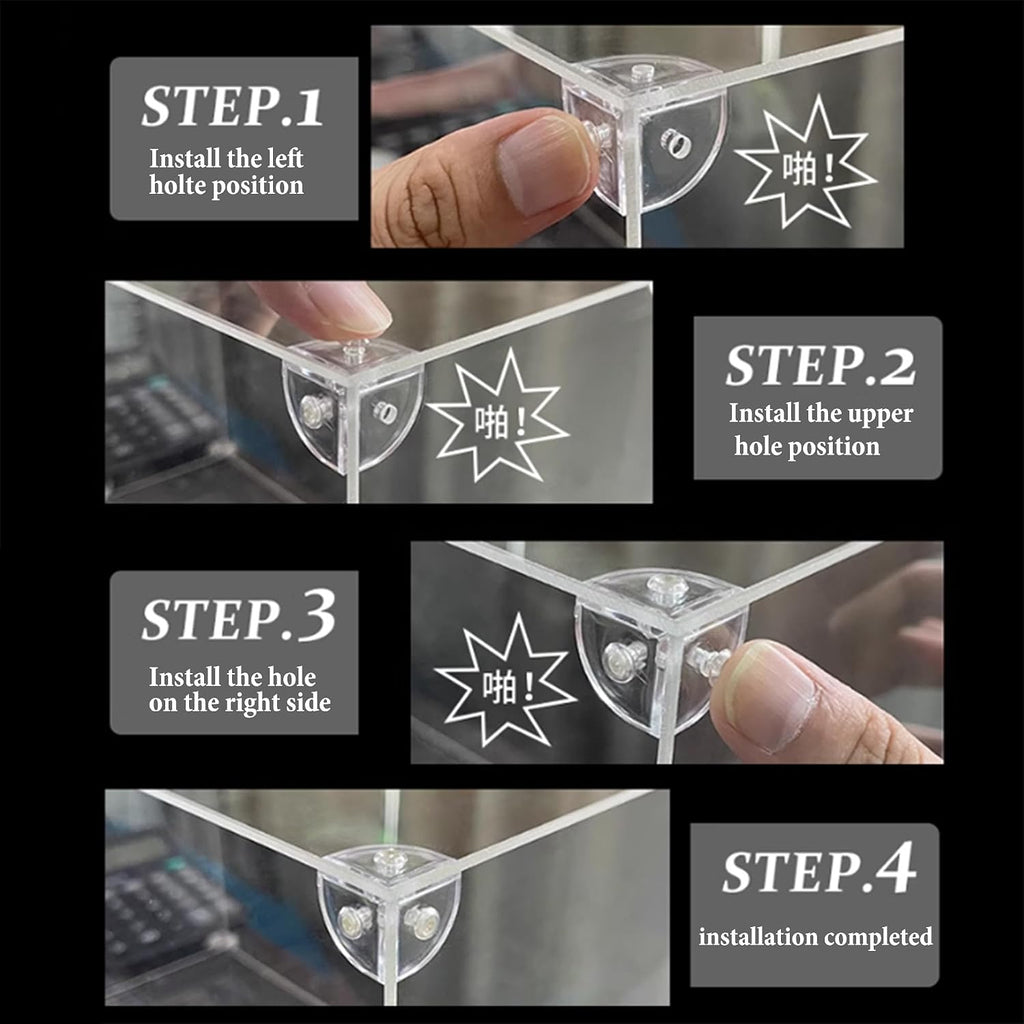 STEP.1
Install the left holte position

啪！

啪！

STEP.2
Install the upper hole position

STEP.3
Install the hole on the right side

啪！

STEP.4
installation completed