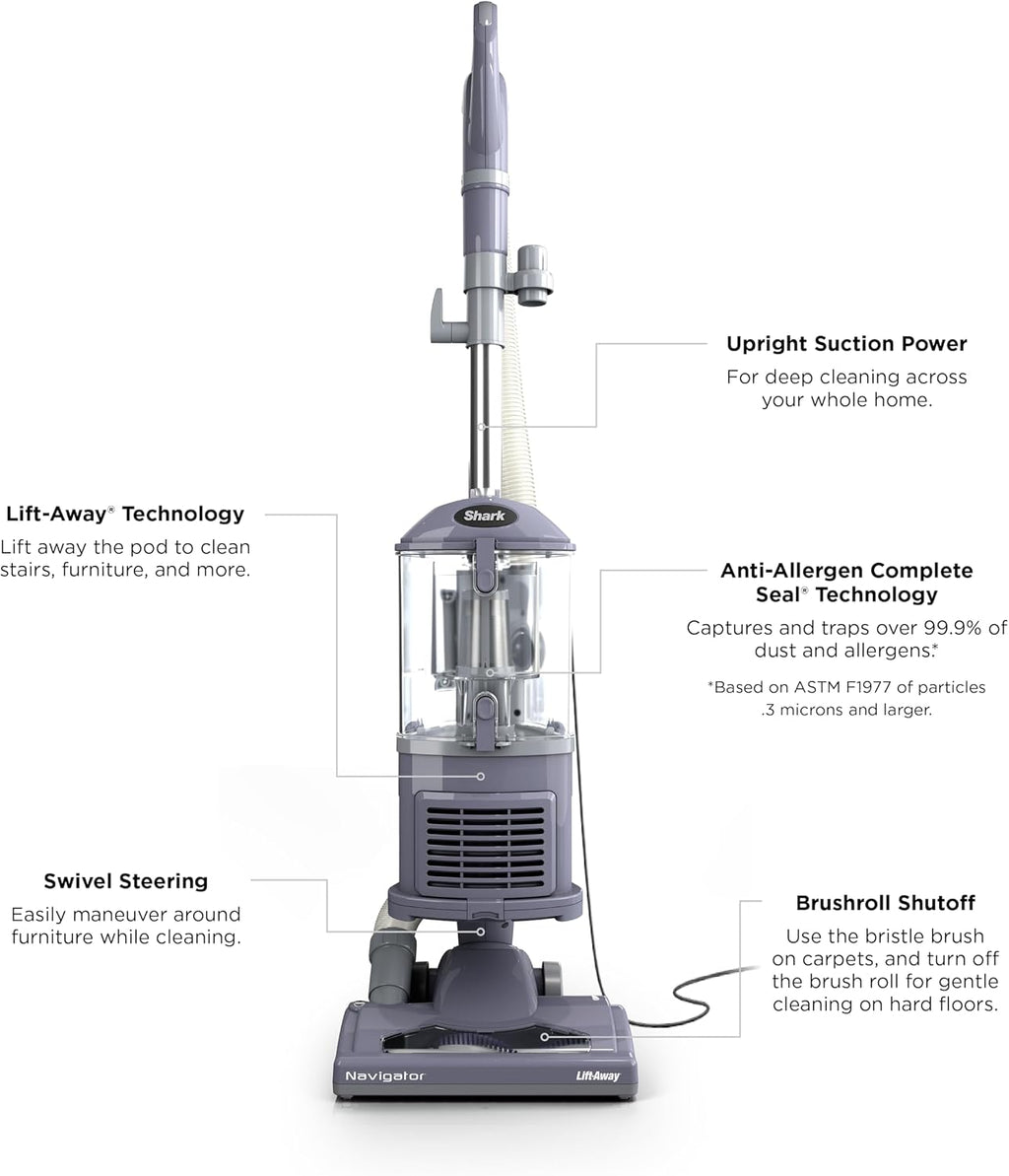 Upright Suction Power

For deep cleaning across your whole home.

Lift-Away® Technology

Lift away the pod to clean stairs, furniture, and more.

Shark

Anti-Allergen Complete Seal® Technology

Captures and traps over 99.9% of dust and allergens.*

*Based on ASTM F1977 of particles .3 microns and larger.

Swivel Steering

Easily maneuver around furniture while cleaning.

Brushroll Shutoff

Use the bristle brush on carpets, and turn off the brush roll for gentle cleaning on hard floors.

Navigator

Lift-Away