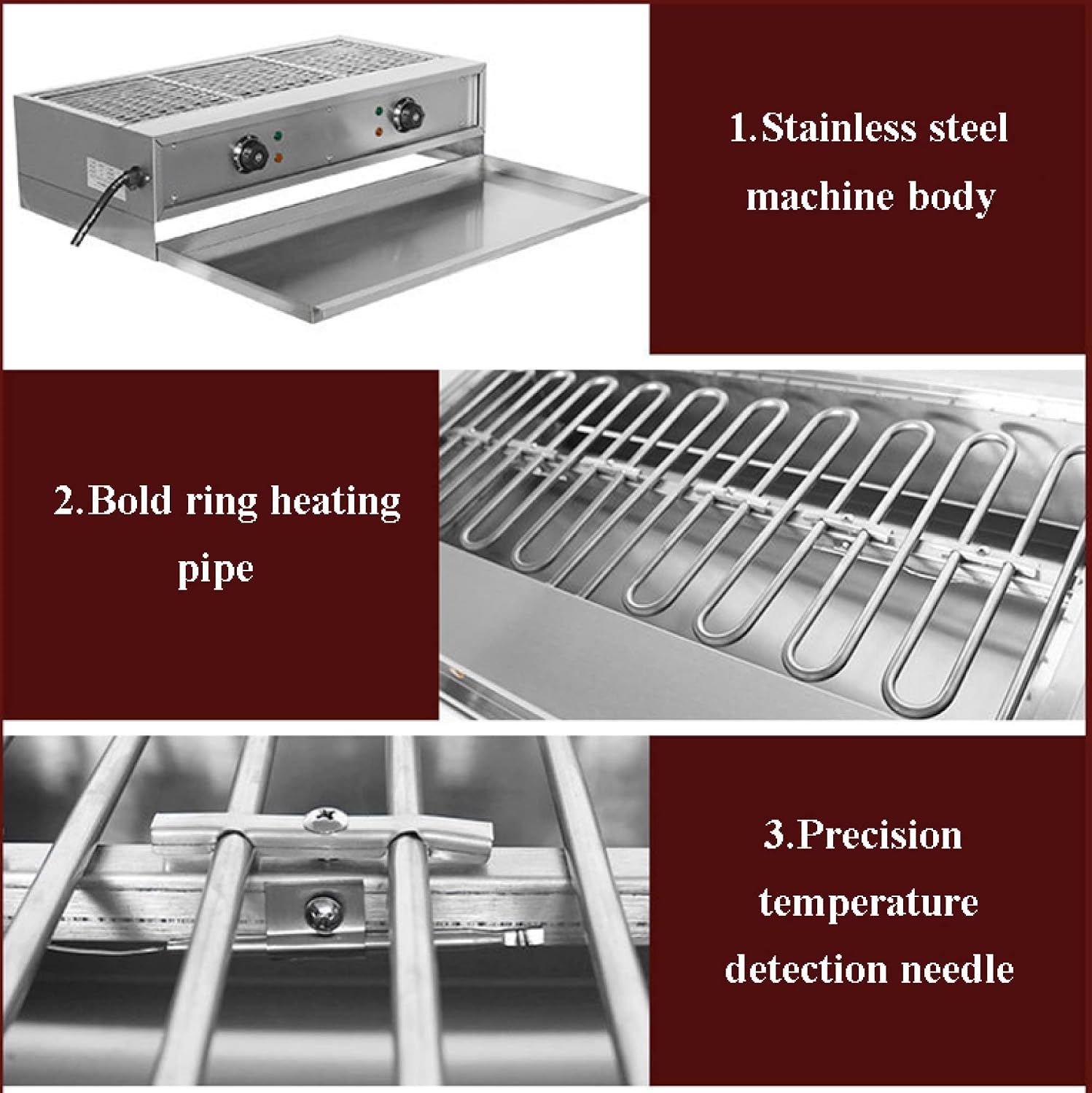 1.Stainless steel machine body

2.Bold ring heating pipe

3.Precision temperature detection needle