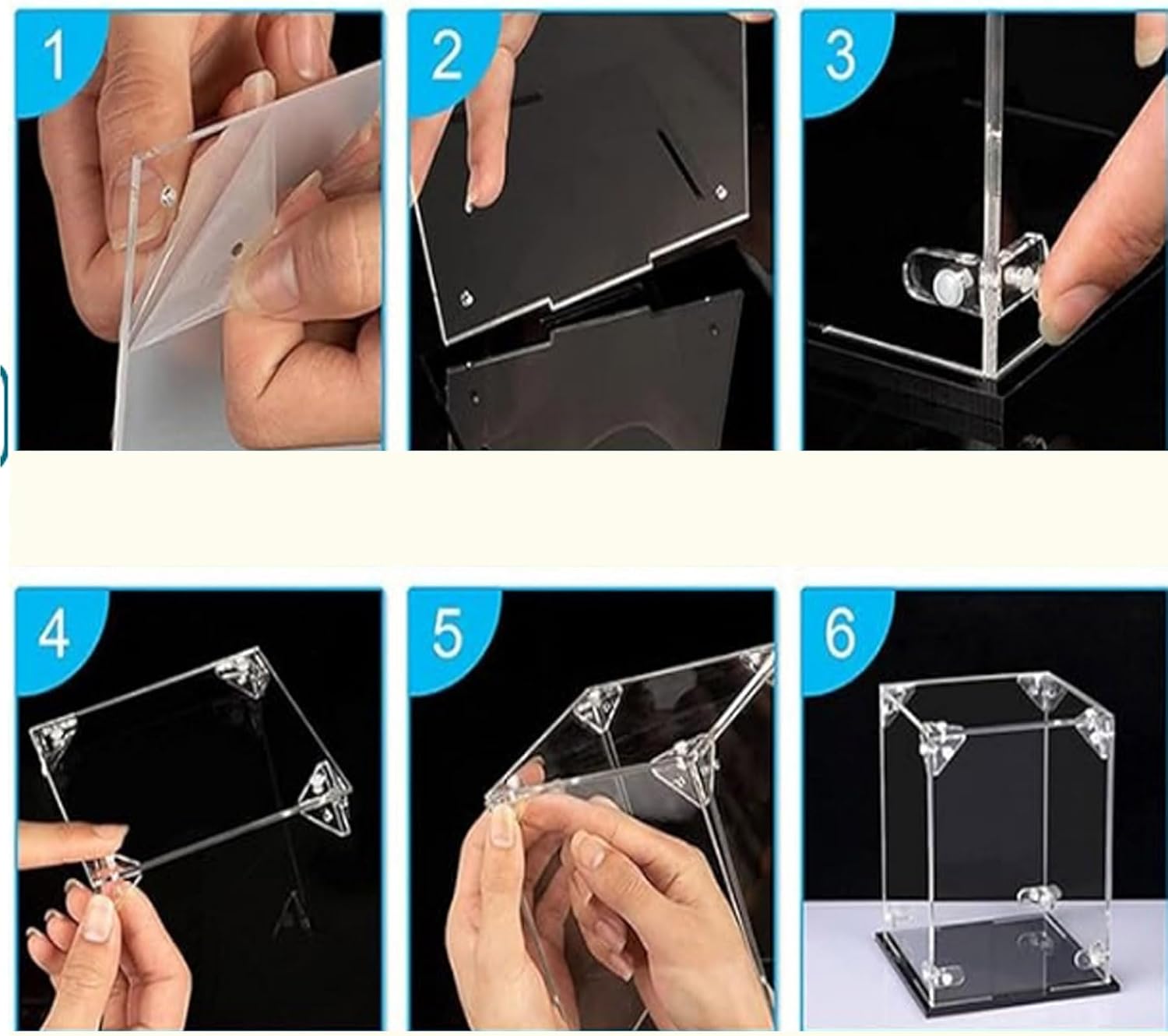 1

2

3

4

5

6