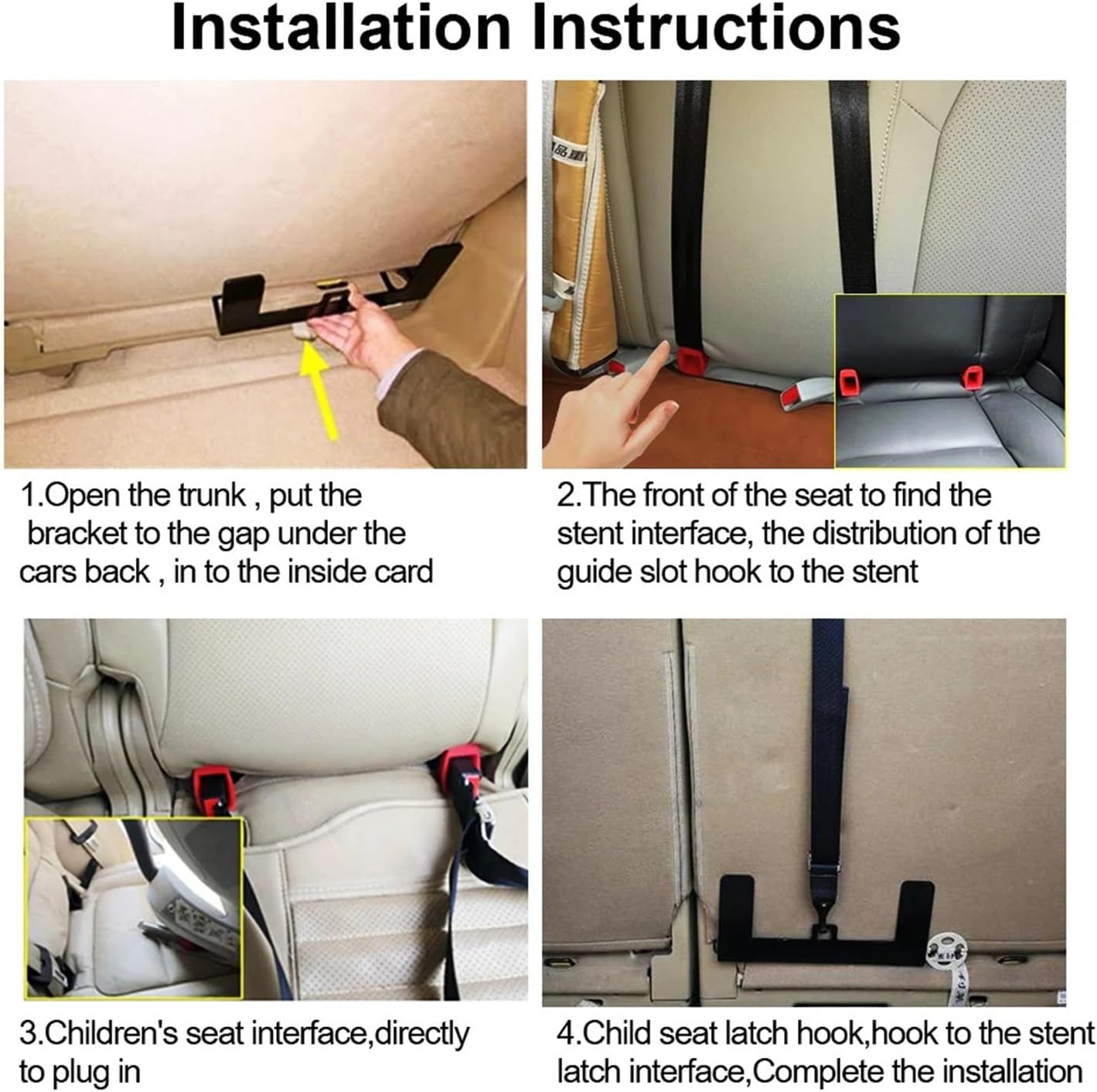 Installation Instructions

1.Open the trunk , put the bracket to the gap under the cars back , in to the inside card

2.The front of the seat to find the stent interface, the distribution of the guide slot hook to the stent

3.Children's seat interface,directly to plug in

4.Child seat latch hook,hook to the stent latch interface,Complete the installation