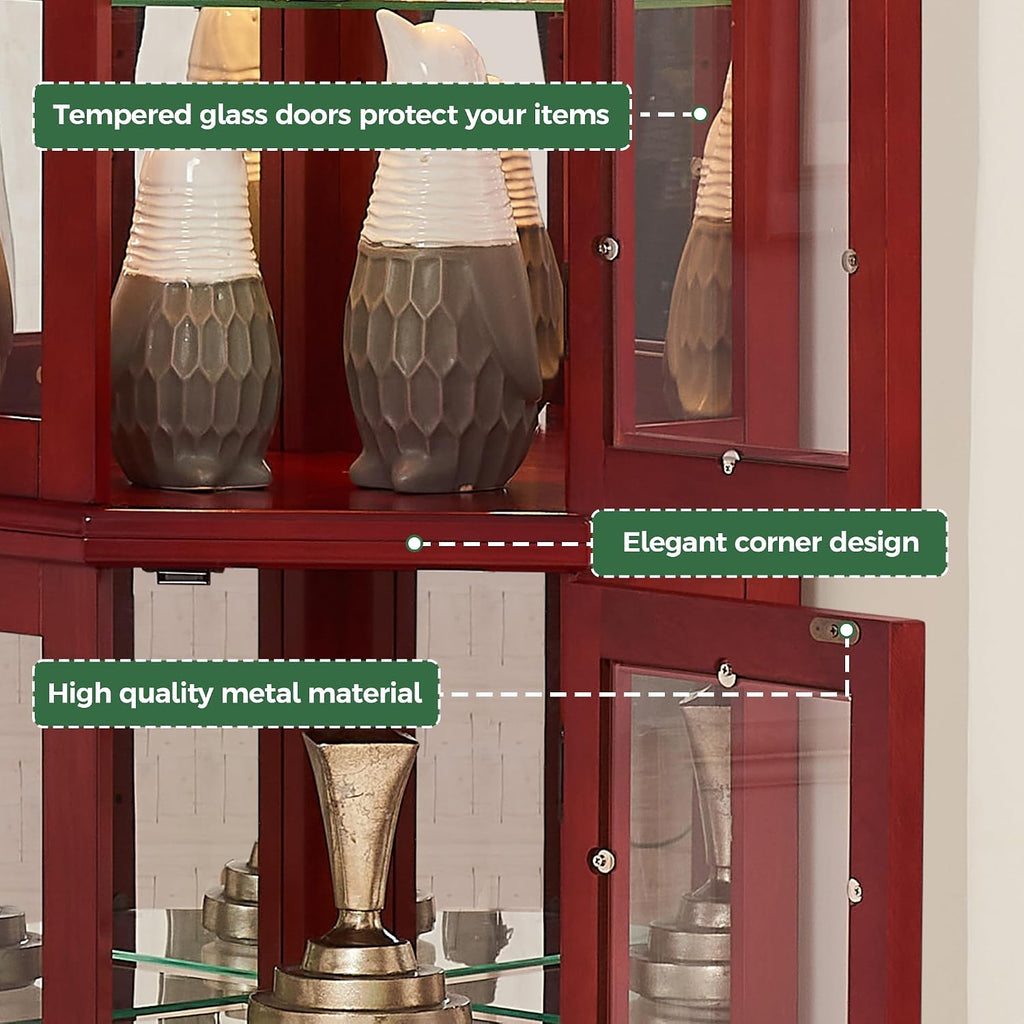 Tempered glass doors protect your items

Elegant corner design

High quality metal material