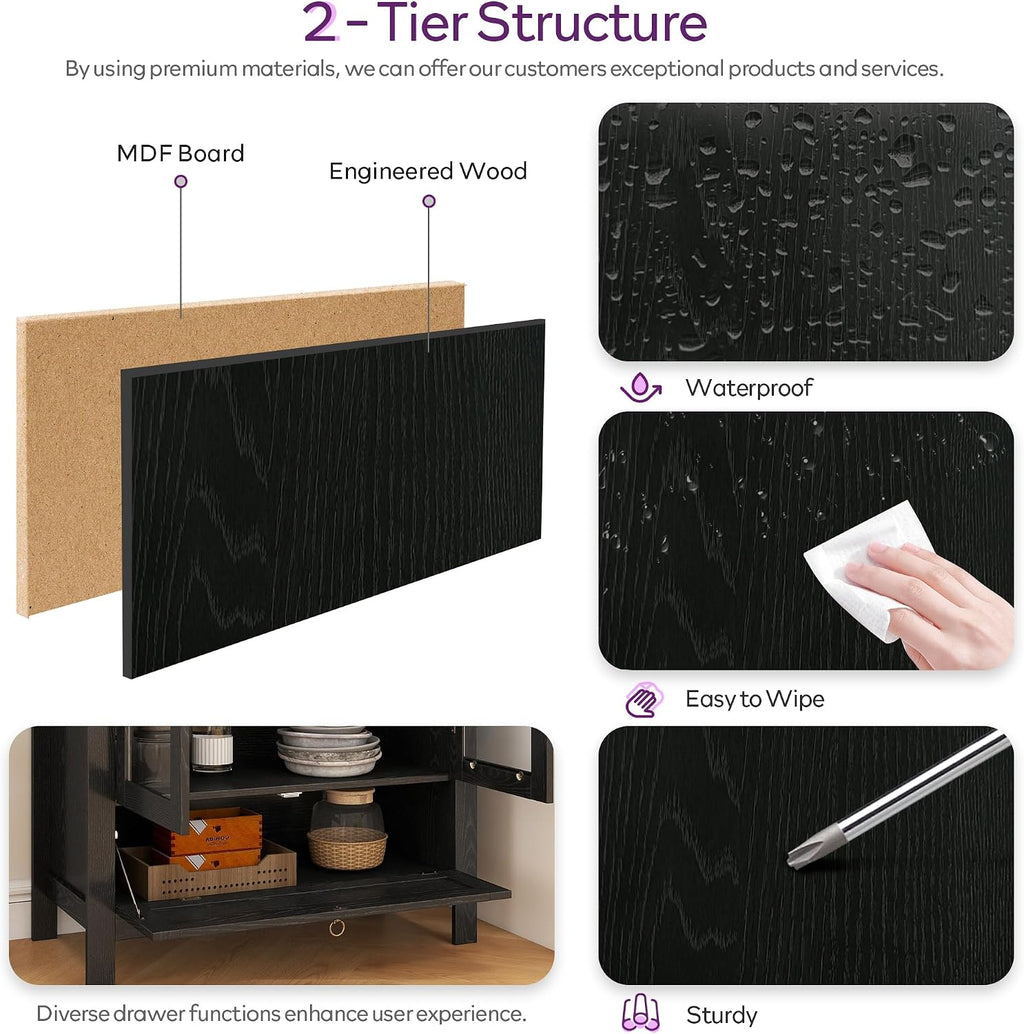 2 - Tier Structure

By using premium materials, we can offer our customers exceptional products and services.

MDF Board

Engineered Wood

Waterproof

Easy to Wipe

Diverse drawer functions enhance user experience.

Sturdy